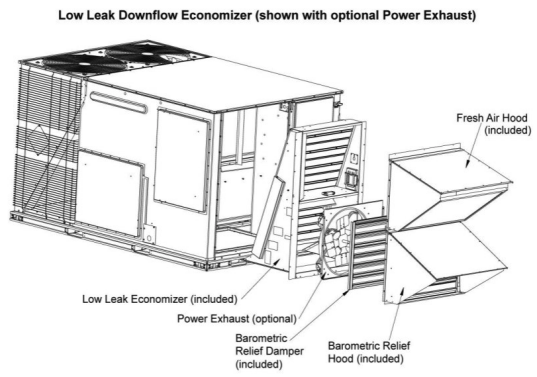 Low Leak Downflow Economizer (shown with optional Power Exhaust)

Fresh Air Hood (included)

Low Leak Economizer (included)

Power Exhaust (optional)

Barometric Relief Damper (included)

Barometric Relief Hood (included)